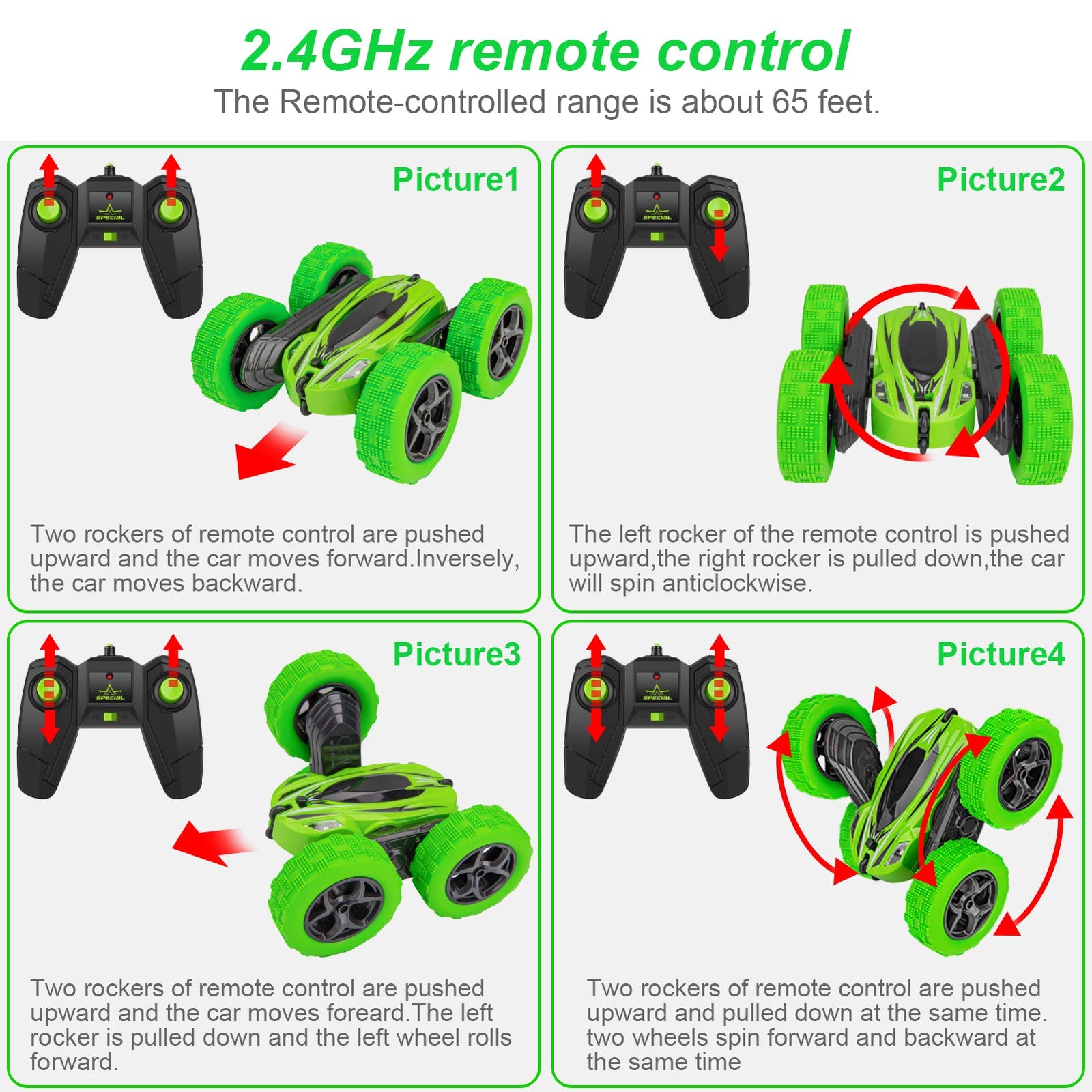 2.4GHz remote control

The Remote-controlled range is about 65 feet.

Picture1

SPECIAL

Two rockers of remote control are pushed upward and the car moves forward.Inversely, the car moves backward.

Picture2

SPECIAL

The left rocker of the remote control is pushed upward,the right rocker is pulled down,the car will spin anticlockwise.

Picture3

SPECIAL

Two rockers of remote control are pushed upward and the car moves foreard.The left rocker is pulled down and the left wheel rolls forward.

Picture4

SPECIAL

Two rockers of remote control are pushed upward and pulled down at the same time. two wheels spin forward and backward at the same time