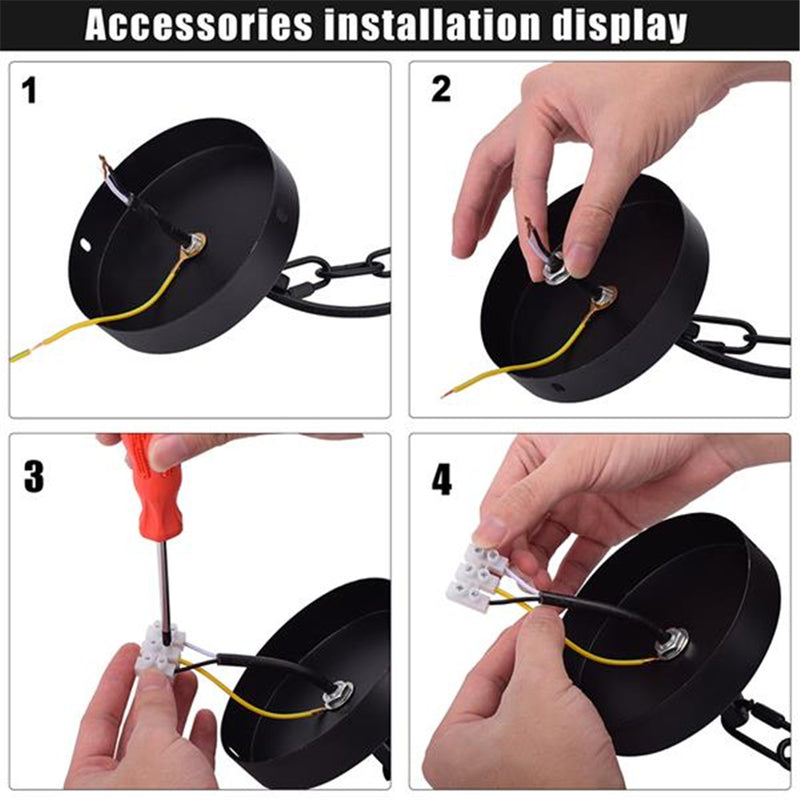 Accessories installation display

1

2

3

4