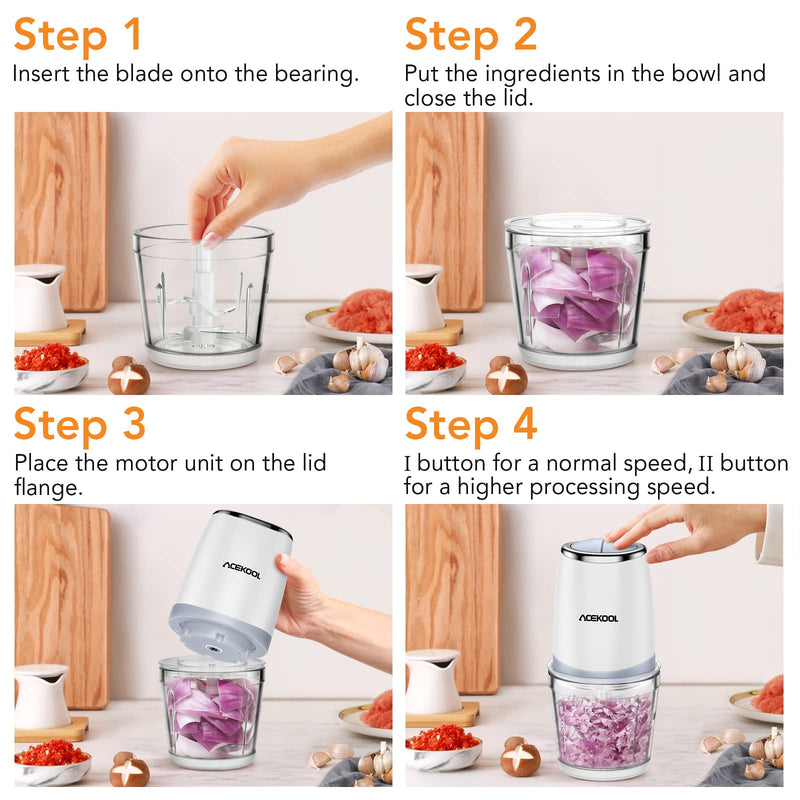 Step 1
Insert the blade onto the bearing.

Step 2
Put the ingredients in the bowl and close the lid.

Step 3
Place the motor unit on the lid flange.

ACEKOOL

Step 4
I button for a normal speed, II button for a higher processing speed.

ACEKOOL